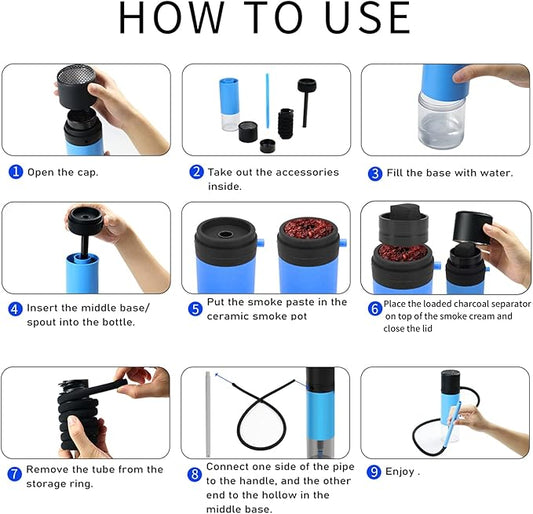 HOW TO USE

1 Open the cap.

2 Take out the accessories inside.

3 Fill the base with water.

4 Insert the middle base/ spout into the bottle.

5 Put the smoke paste in the ceramic smoke pot

6 Place the loaded charcoal separator on top of the smoke cream and close the lid

7 Remove the tube from the storage ring.

8 Connect one side of the pipe to the handle, and the other end to the hollow in the middle base.

9 Enjoy .